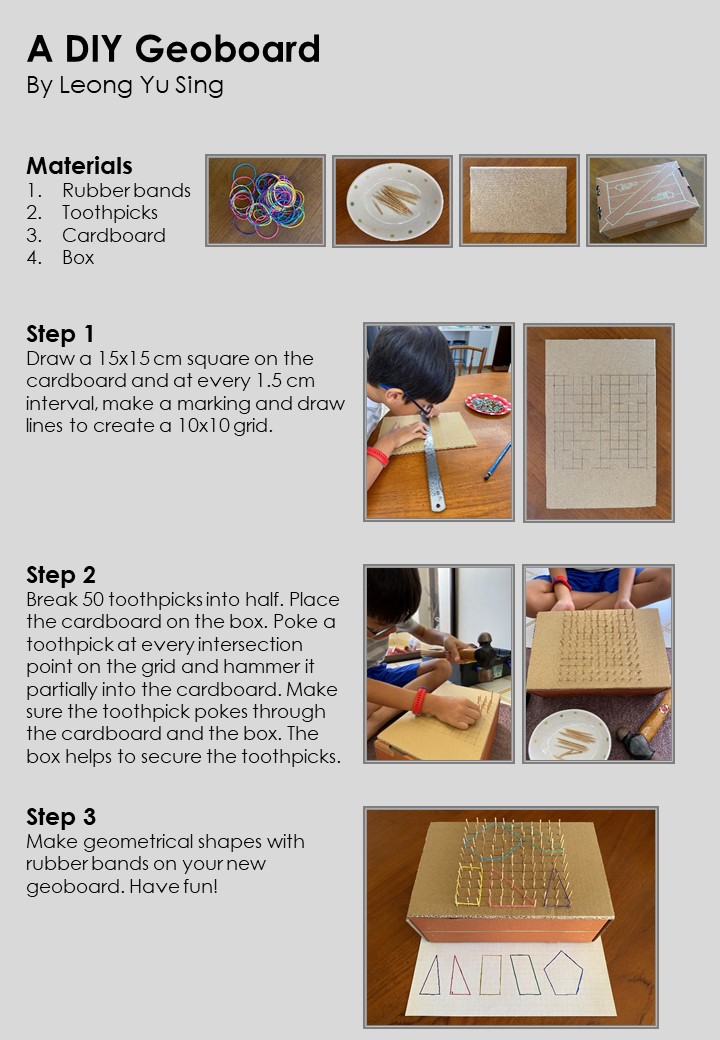 A DIY Geoboard
By Leong Yu Sing

Materials
1. Rubber bands
2. Toothpicks
3. Cardboard
4. Box

Step 1
Draw a 15x15 cm square on the cardboard and at every 1.5 cm interval, make a marking and draw lines to create a 10x10 grid.

Step 2
Break 50 toothpicks into half. Place the cardboard on the box. Poke a toothpick at every intersection point on the grid and hammer it partially into the cardboard. Make sure the toothpick pokes through the cardboard and the box. The box helps to secure the toothpicks.

Step 3
Make geometrical shapes with rubber bands on your new geoboard. Have fun!