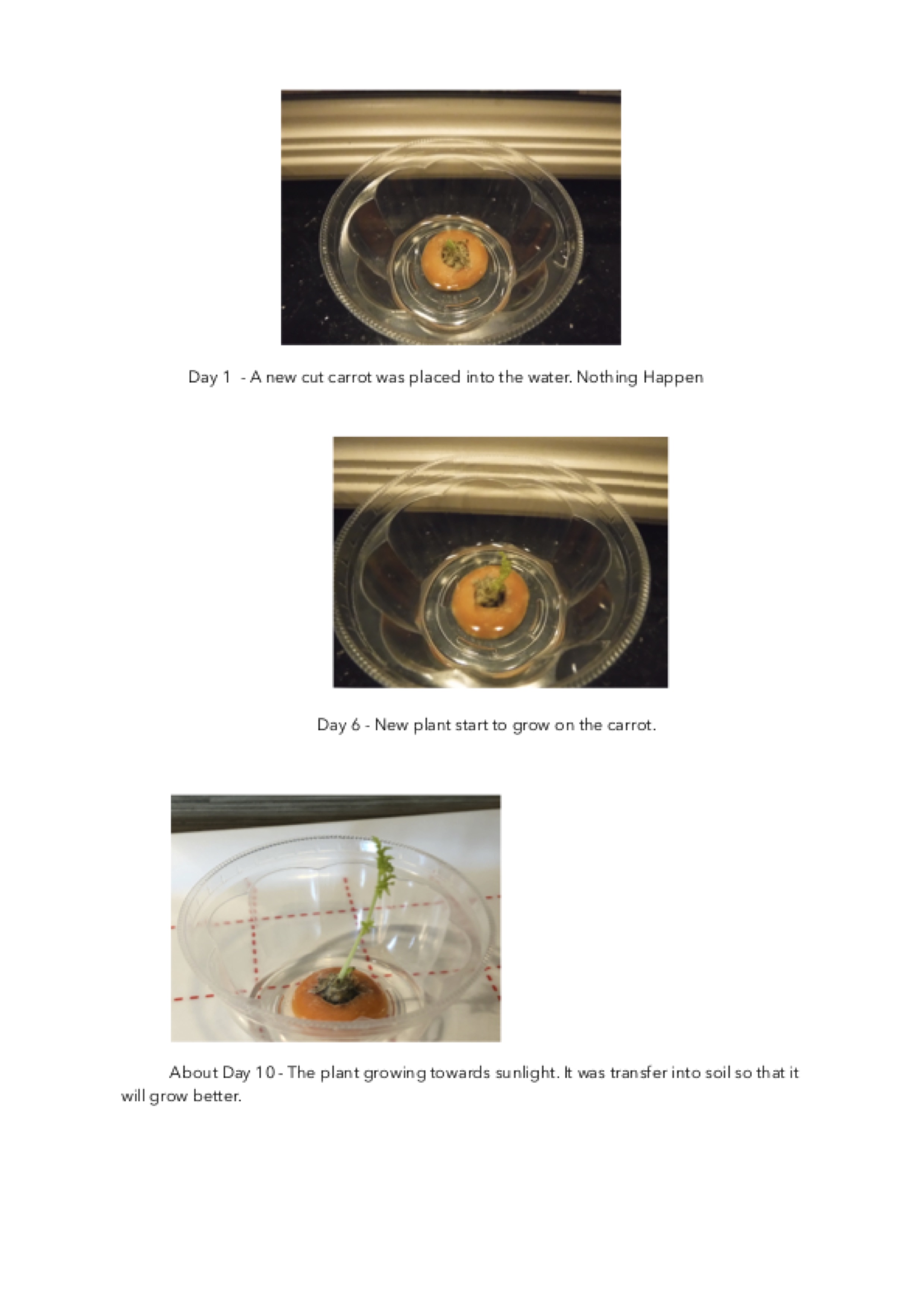 Day 1 - A new cut carrot was placed into the water. Nothing Happen

Day 6 - New plant start to grow on the carrot.

About Day 10 - The plant growing towards sunlight. It was transfer into soil so that it will grow better.